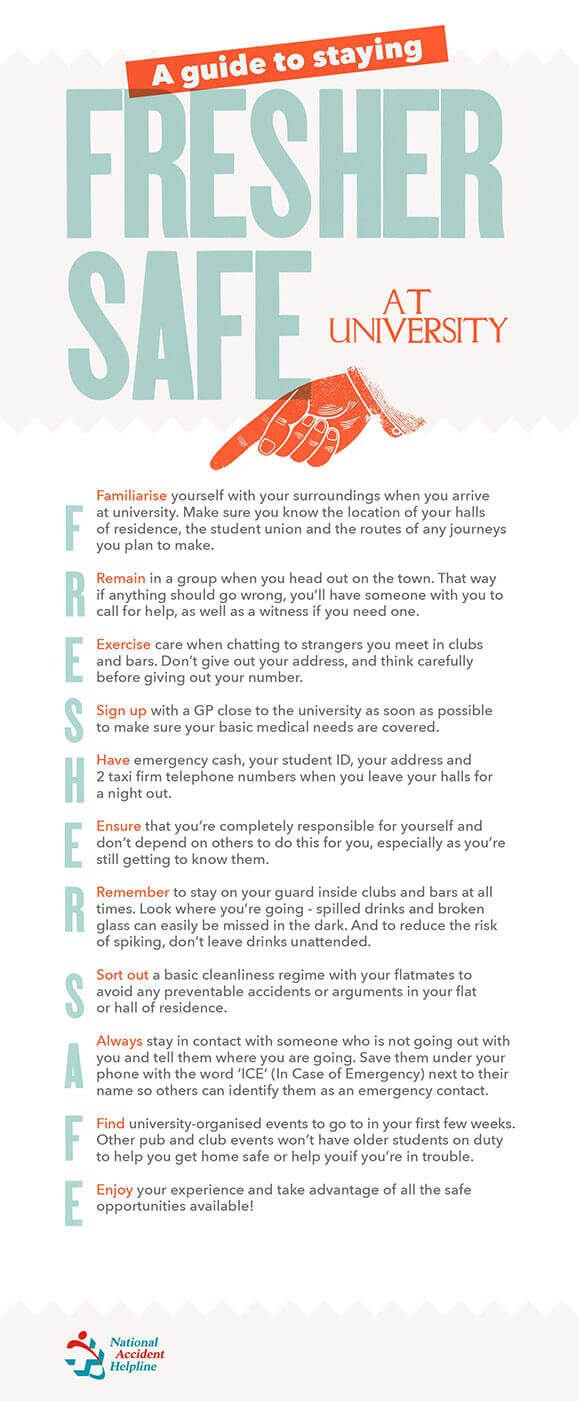 A guide to staying

FRESHER SAFE

AT UNIVERSITY

F

Familiarise yourself with your surroundings when you arrive at university. Make sure you know the location of your halls of residence, the student union and the routes of any journeys you plan to make.

R

Remain in a group when you head out on the town. That way if anything should go wrong, you'll have someone with you to call for help, as well as a witness if you need one.

E

Exercise care when chatting to strangers you meet in clubs and bars. Don't give out your address, and think carefully before giving out your number.

S

Sign up with a GP close to the university as soon as possible to make sure your basic medical needs are covered.

H

Have emergency cash, your student ID, your address and 2 taxi firm telephone numbers when you leave your halls for a night out.

E

Ensure that you're completely responsible for yourself and don't depend on others to do this for you, especially as you're still getting to know them.

R

Remember to stay on your guard inside clubs and bars at all times. Look where you're going - spilled drinks and broken glass can easily be missed in the dark. And to reduce the risk of spiking, don't leave drinks unattended.

S

Sort out a basic cleanliness regime with your flatmates to avoid any preventable accidents or arguments in your flat or hall of residence.

A

Always stay in contact with someone who is not going out with you and tell them where you are going. Save them under your phone with the word 'ICE' (In Case of Emergency) next to their name so others can identify them as an emergency contact.

F

Find university-organised events to go to in your first few weeks. Other pub and club events won't have older students on duty to help you get home safe or help youif you're in trouble.

E

Enjoy your experience and take advantage of all the safe opportunities available!

National Accident Helpline